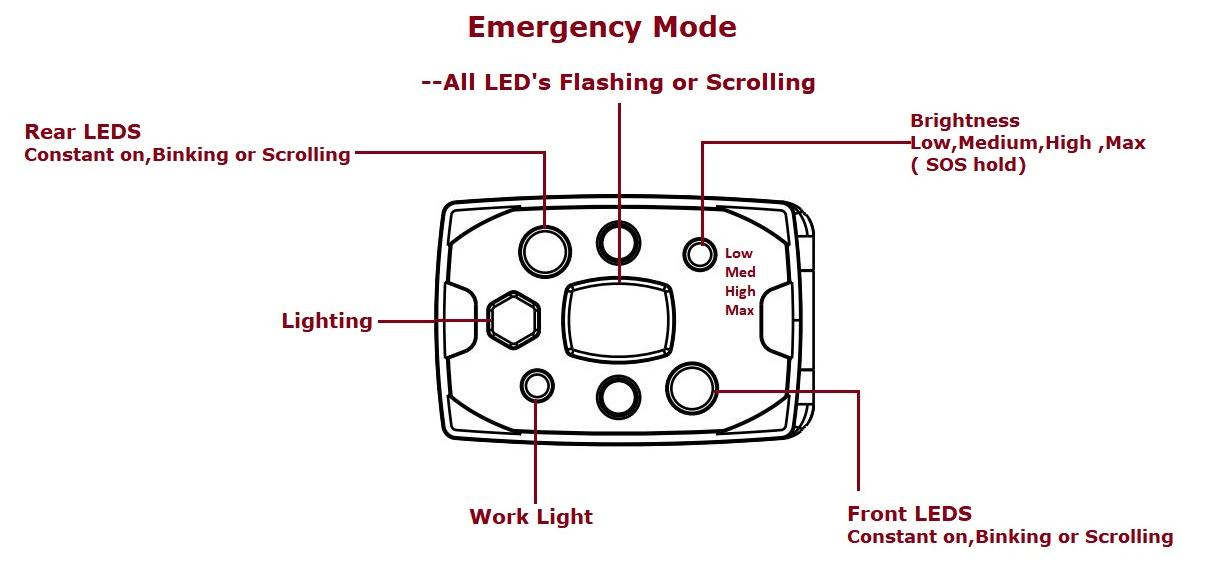 Emergency Mode

--All LED's Flashing or Scrolling

Rear LEDS
Constant on,Binking or Scrolling

Brightness
Low,Medium,High ,Max
( SOS hold)

Low
Med
High
Max

Lighting

Work Light

Front LEDS
Constant on,Binking or Scrolling